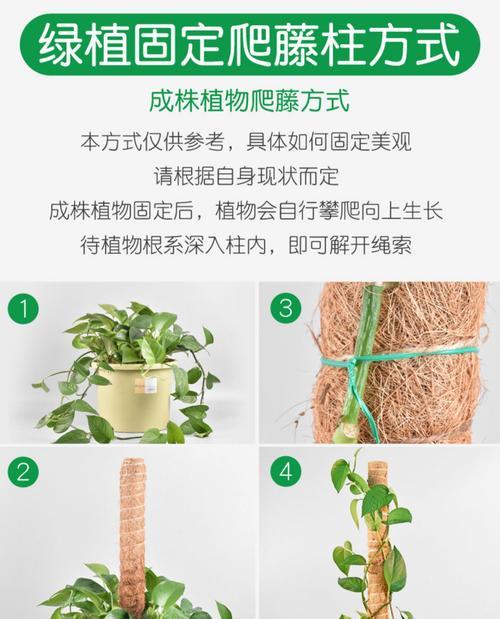 绿植固定爬藤柱方式

成株植物爬藤方式

本方式仅供参考，具体如何固定美观
请根据自身现状而定
成株植物固定后，植物会自行攀爬向上生长
待植物根系深入柱内，即可解开绳索

1

3

2

4